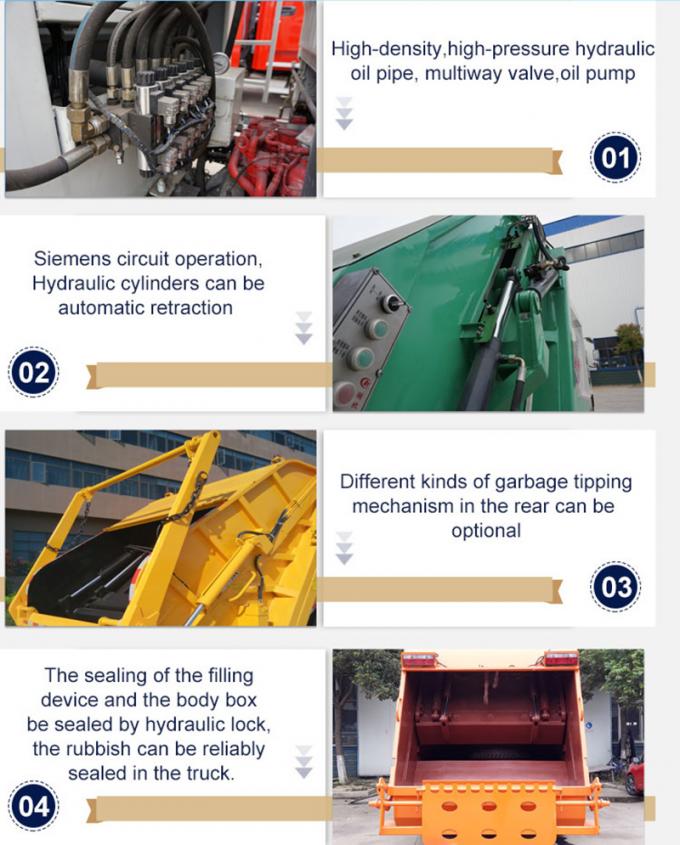 High-density,high-pressure hydraulic oil pipe, multiway valve,oil pump

01

Siemens circuit operation, Hydraulic cylinders can be automatic retraction

02

Different kinds of garbage tipping mechanism in the rear can be optional

03

The sealing of the filling device and the body box be sealed by hydraulic lock, the rubbish can be reliably sealed in the truck.

04